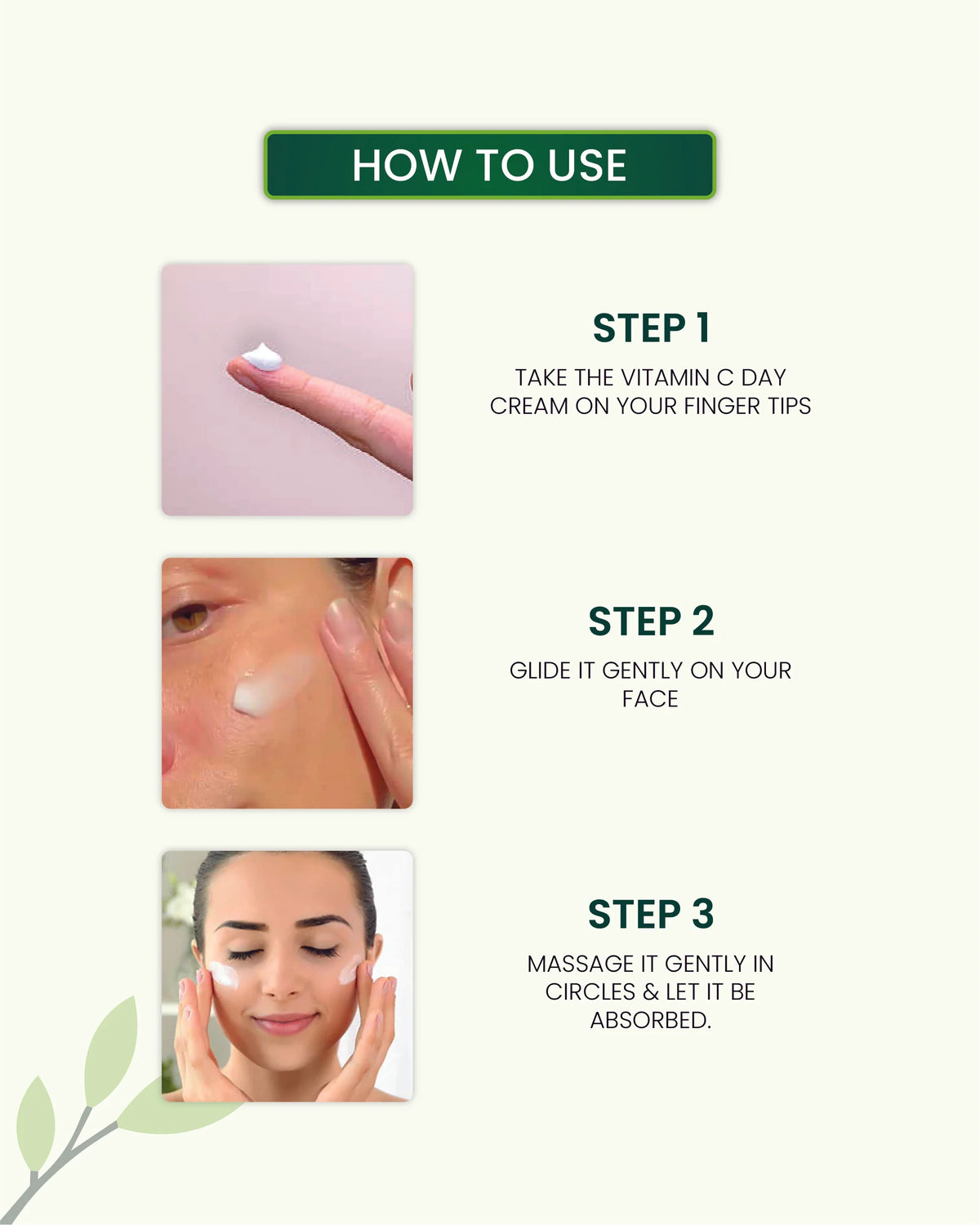 HOW TO USE

STEP 1

TAKE THE VITAMIN C DAY CREAM ON YOUR FINGER TIPS

STEP 2

GLIDE IT GENTLY ON YOUR FACE

STEP 3

MASSAGE IT GENTLY IN CIRCLES & LET IT BE ABSORBED.