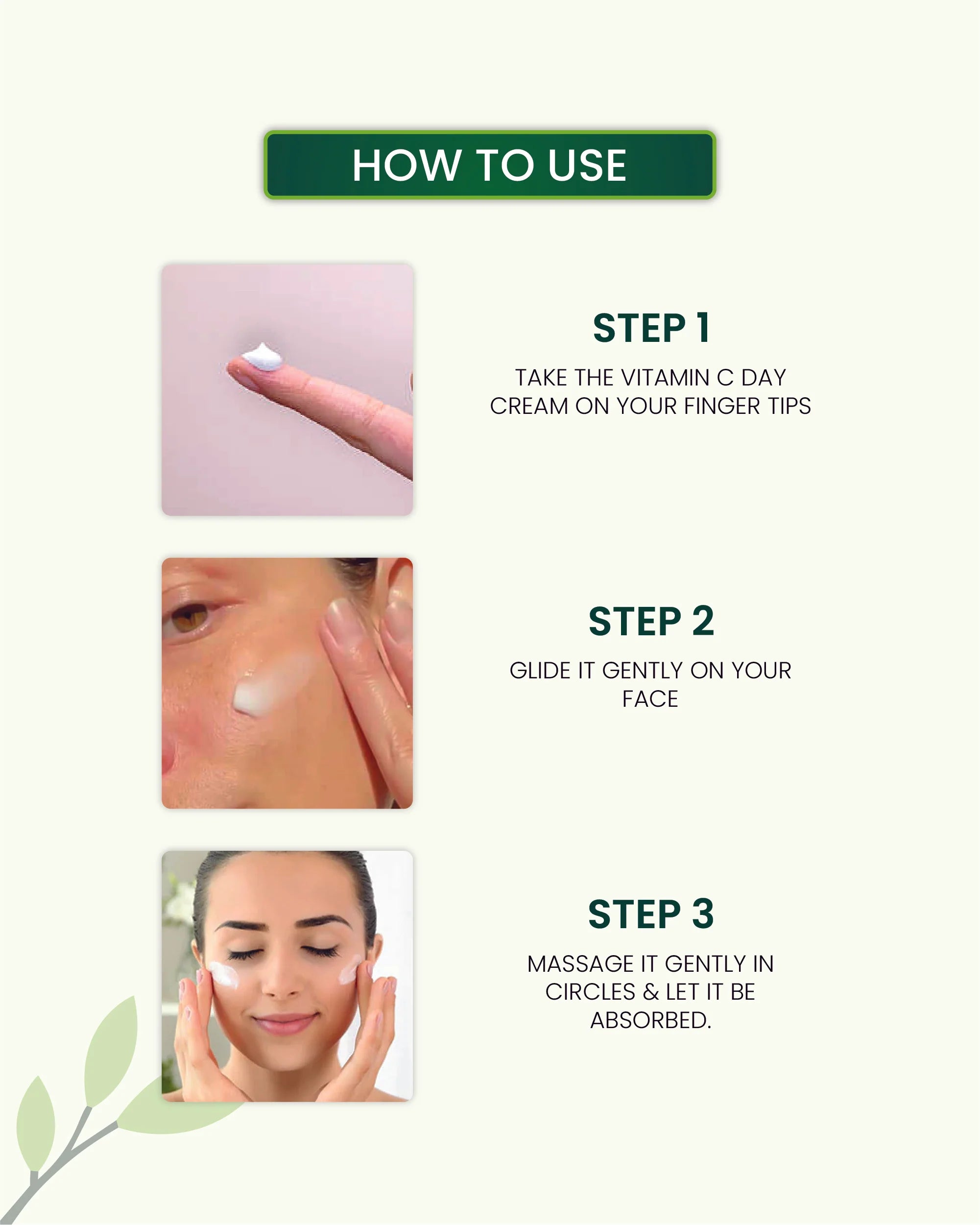 HOW TO USE

STEP 1

TAKE THE VITAMIN C DAY CREAM ON YOUR FINGER TIPS

STEP 2

GLIDE IT GENTLY ON YOUR FACE

STEP 3

MASSAGE IT GENTLY IN CIRCLES & LET IT BE ABSORBED.