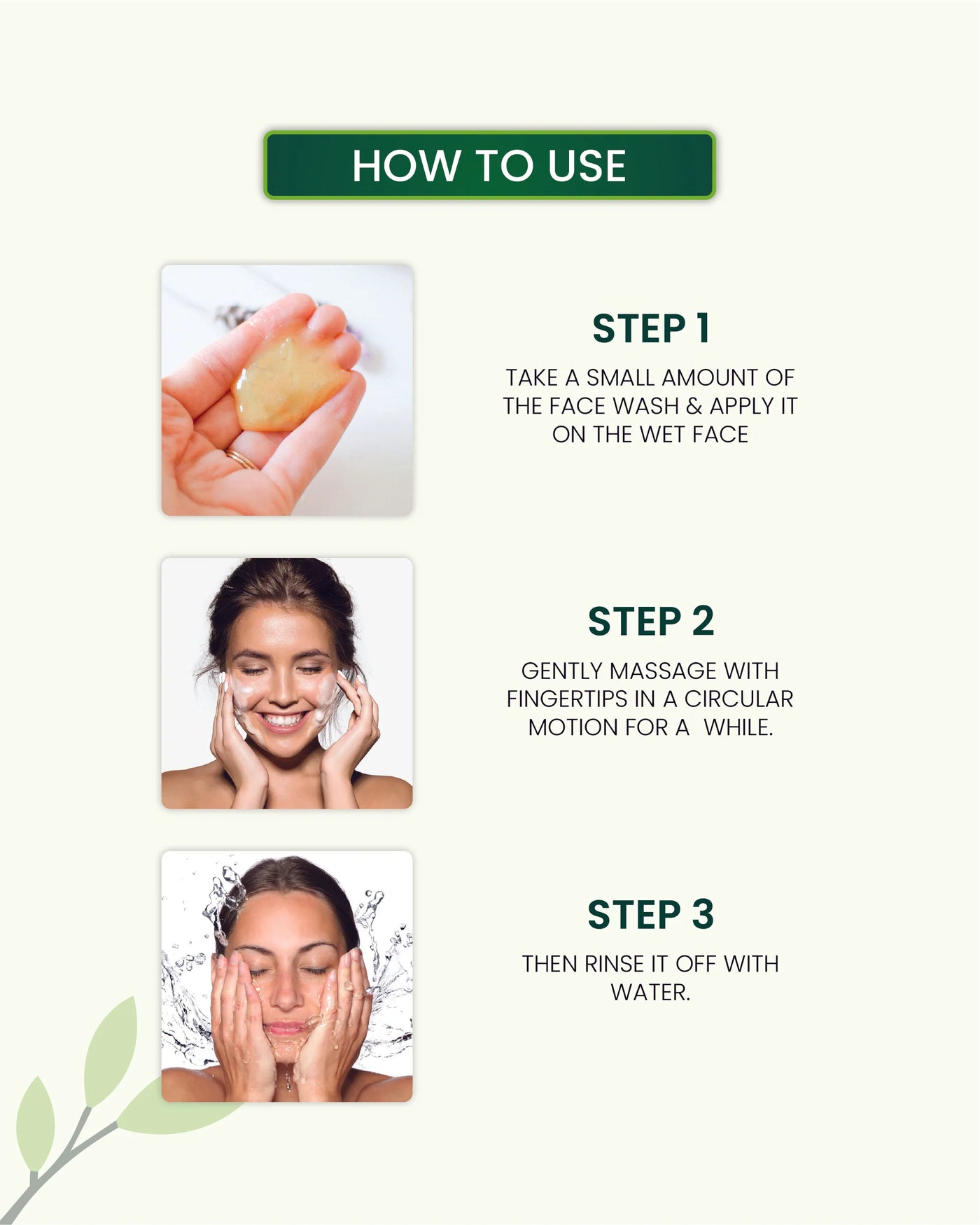 HOW TO USE

STEP 1

TAKE A SMALL AMOUNT OF THE FACE WASH & APPLY IT ON THE WET FACE

STEP 2

GENTLY MASSAGE WITH FINGERTIPS IN A CIRCULAR MOTION FOR A  WHILE.

STEP 3

THEN RINSE IT OFF WITH WATER.